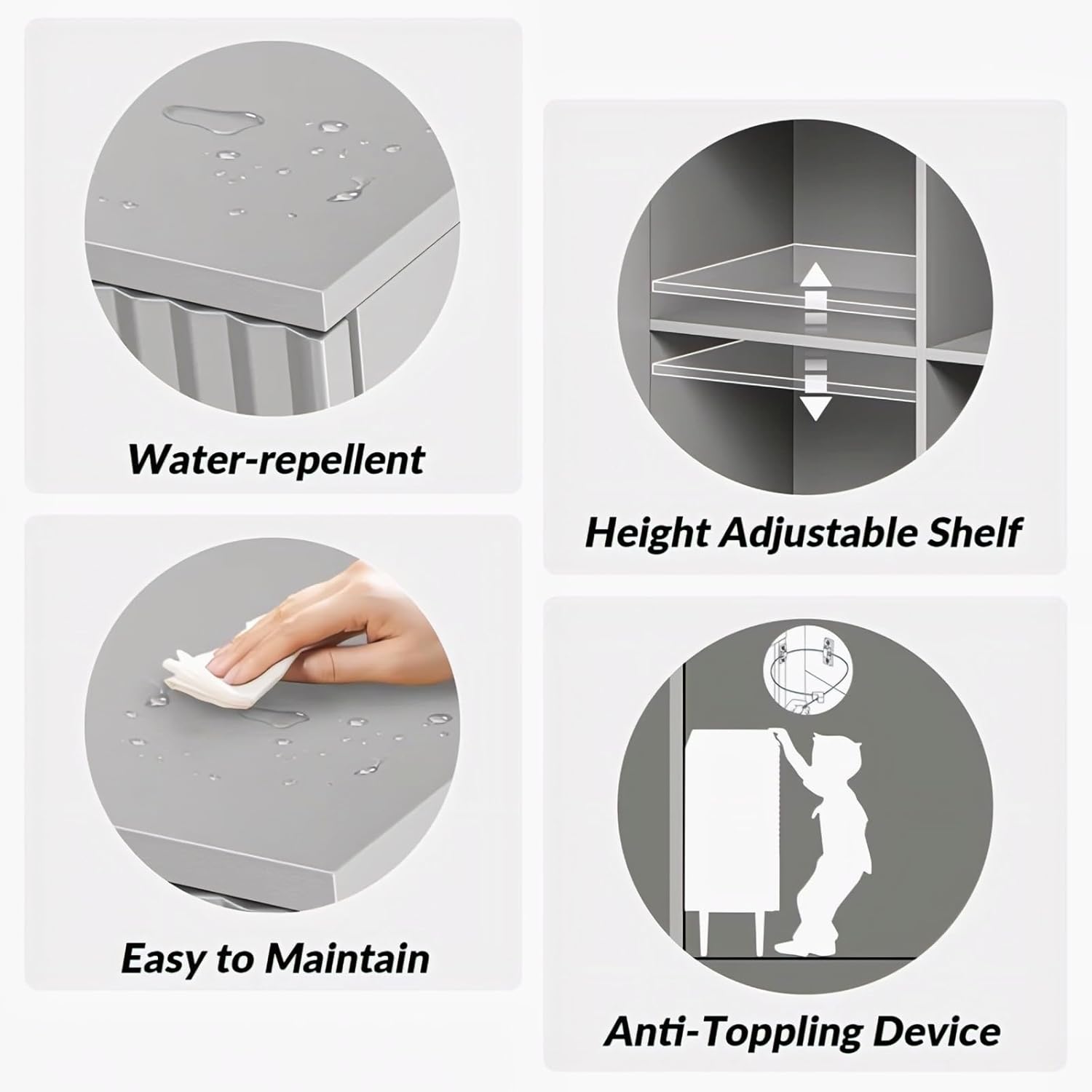 Water-repellent

Easy to Maintain

Height Adjustable Shelf

Anti-Toppling Device